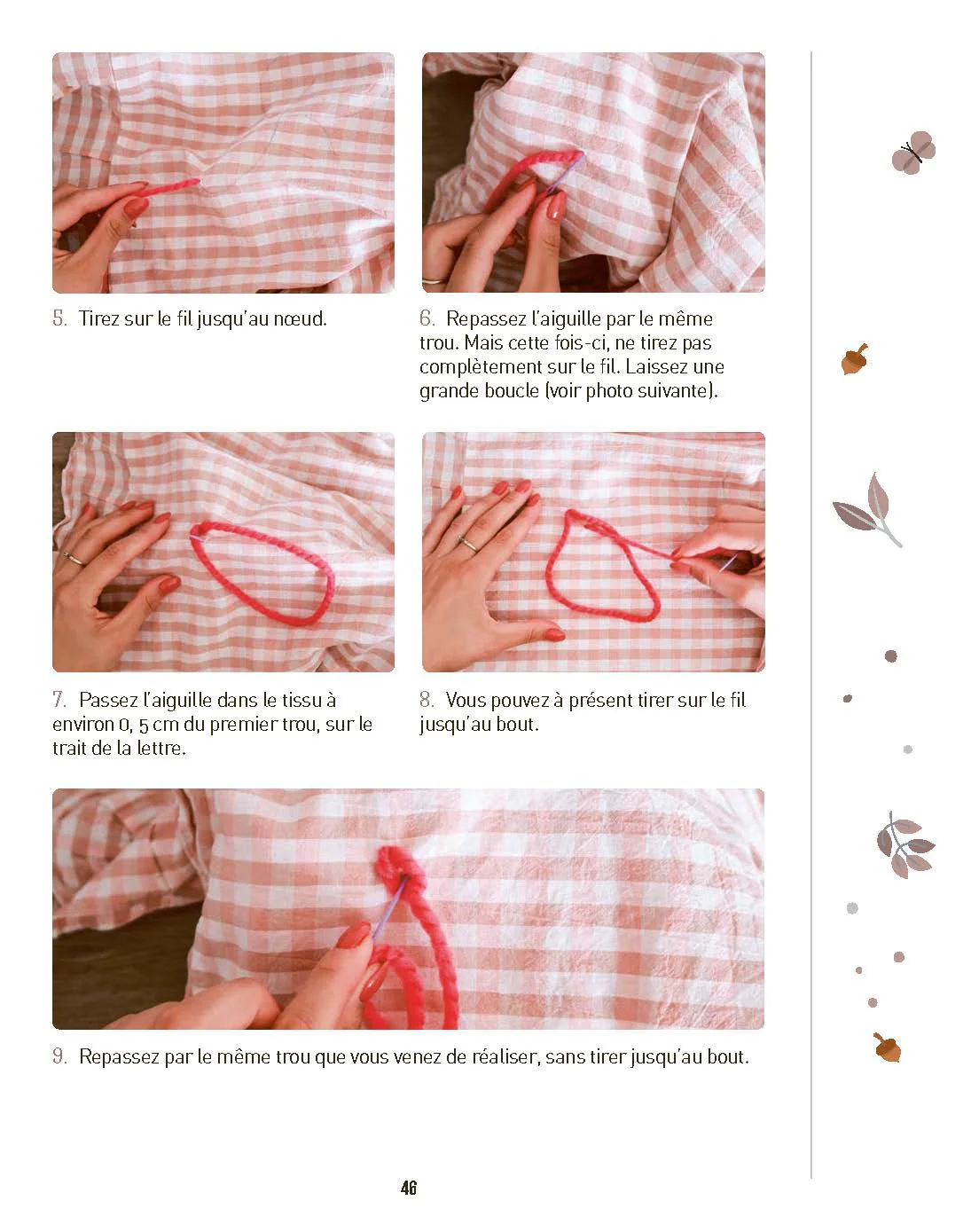 5. Tirez sur le fil jusqu'au nœud.

6. Repassez l'aiguille par le même trou. Mais cette fois-ci, ne tirez pas complètement sur le fil. Laissez une grande boucle (voir photo suivante).

7. Passez l'aiguille dans le tissu à environ 0, 5 cm du premier trou, sur le trait de la lettre.

8. Vous pouvez à présent tirer sur le fil jusqu'au bout.

9. Repassez par le même trou que vous venez de réaliser, sans tirer jusqu'au bout.

46