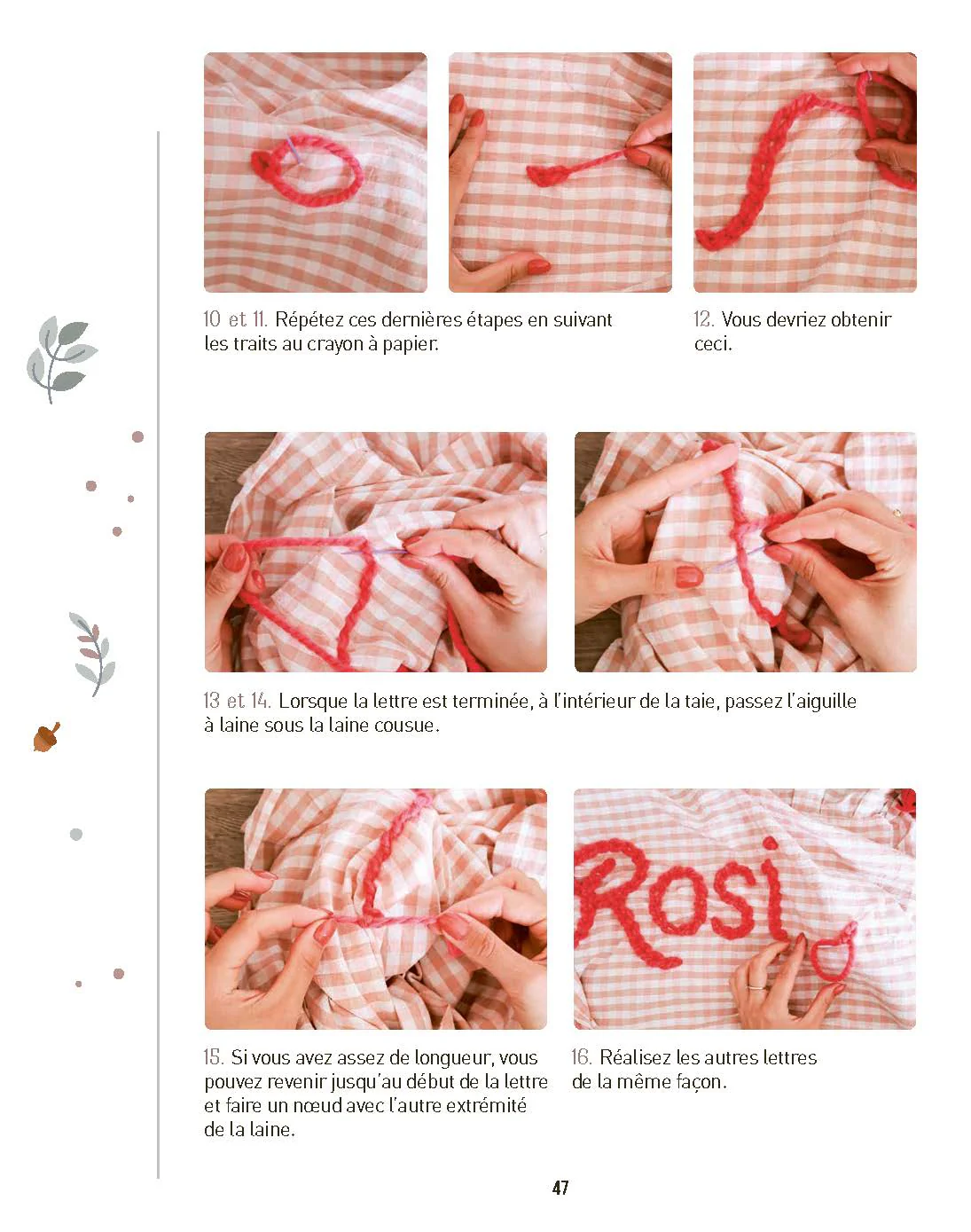 10 et 11. Répétez ces dernières étapes en suivant les traits au crayon à papier.

12. Vous devriez obtenir ceci.

13 et 14. Lorsque la lettre est terminée, à l'intérieur de la taie, passez l'aiguille à laine sous la laine cousue.

Rosi

15. Si vous avez assez de longueur, vous pouvez revenir jusqu'au début de la lettre et faire un nœud avec l'autre extrémité de la laine.

16. Réalisez les autres lettres de la même façon.

47