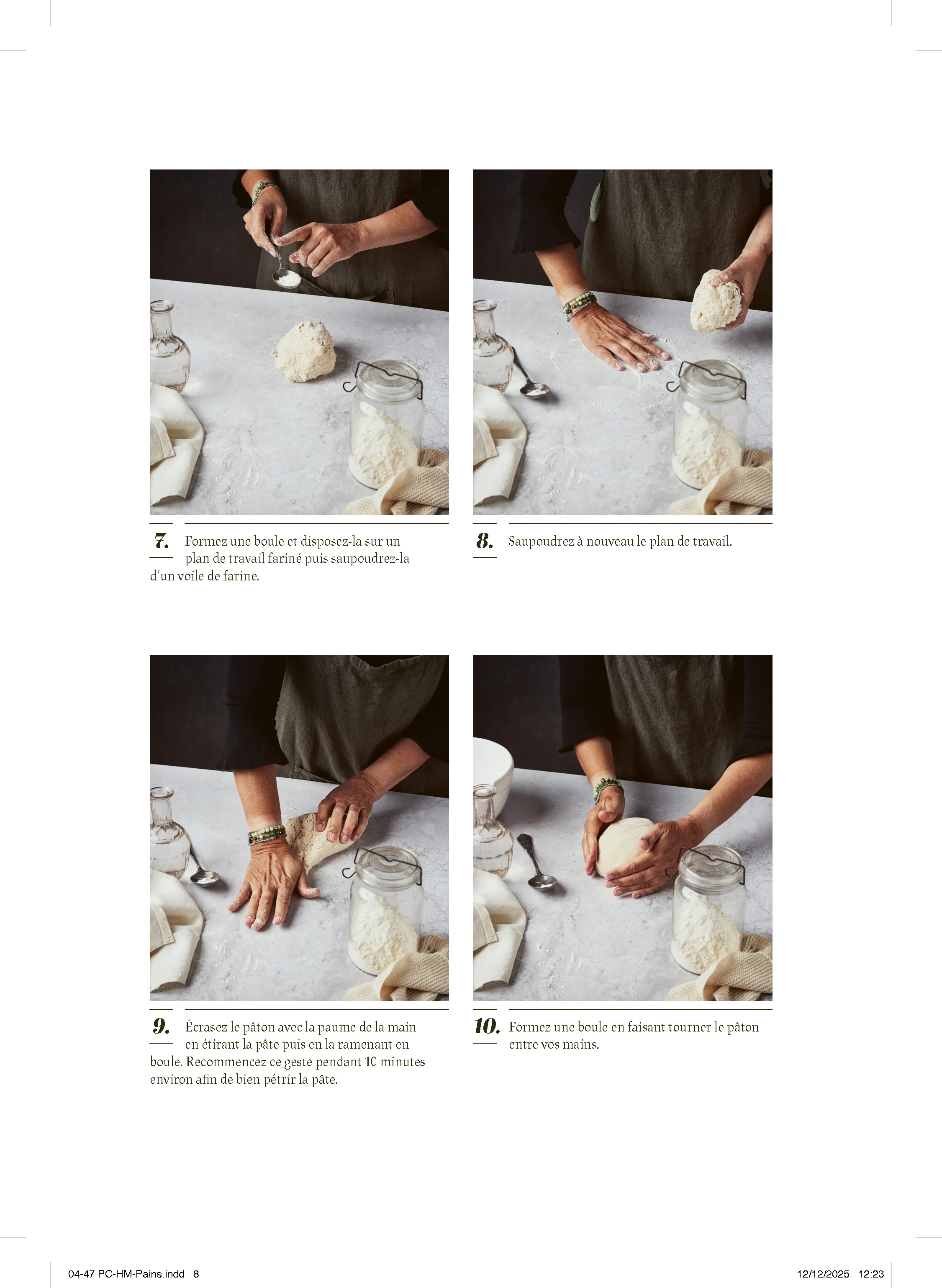 7. Formez une boule et disposez-la sur un plan de travail fariné puis saupoudrez-la d'un voile de farine.

8. Saupoudrez à nouveau le plan de travail.

9. Écrasez le pâton avec la paume de la main en étirant la pâte puis en la ramenant en boule. Recommencez ce geste pendant 10 minutes environ afin de bien pétrir la pâte.

10. Formez une boule en faisant tourner le pâton entre vos mains.

04-47 PC-HM-Pains.indd 8

12/12/2025 12:23